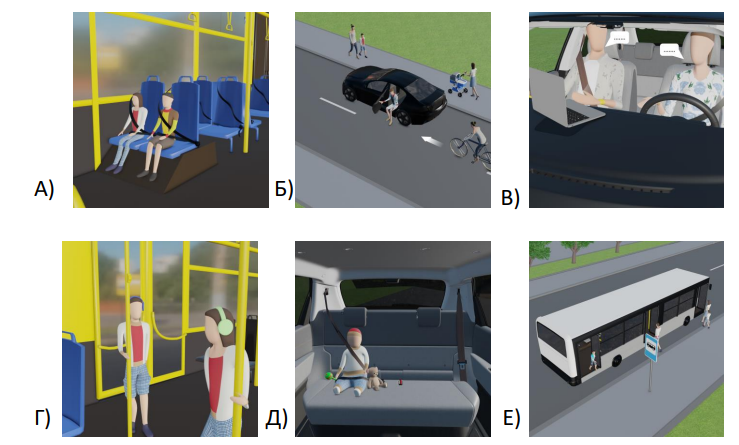 А)

Б)

В)

Г)

Д)

Е)