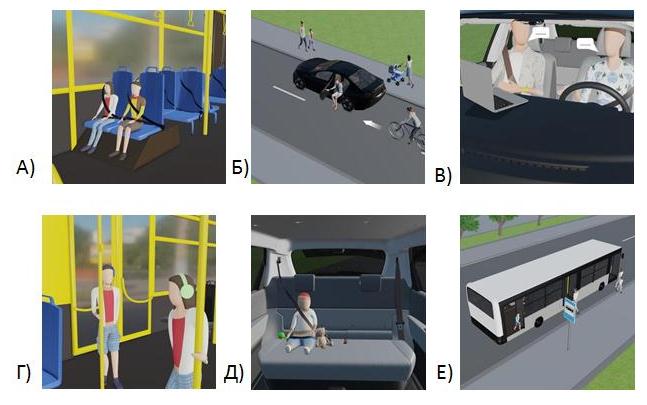 А)

Б)

В)

Г)

Д)

Е)