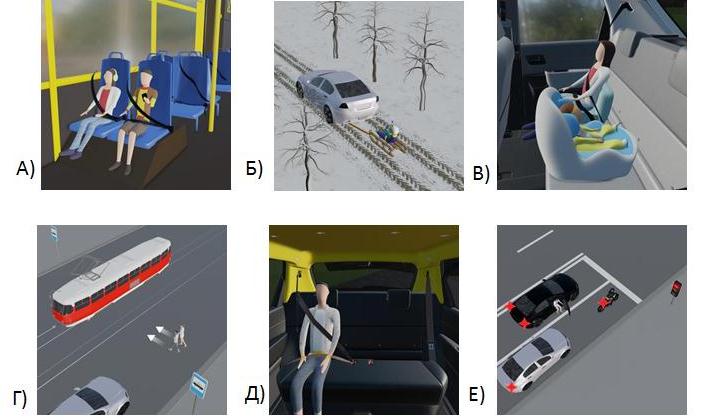 А)

Б)

В)

Г)

Д)

Е)