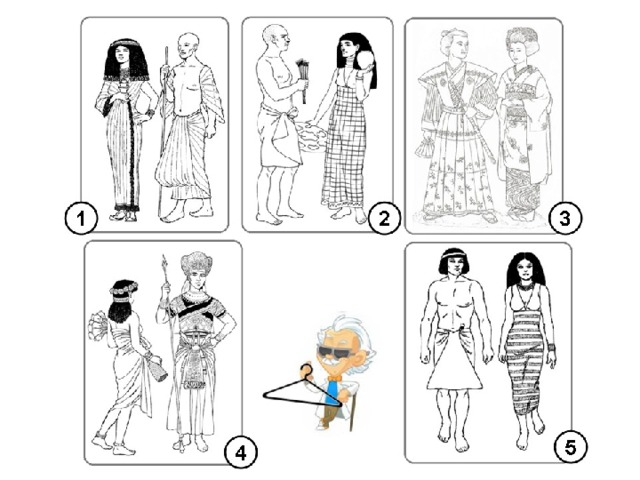 1
2
3
4
5